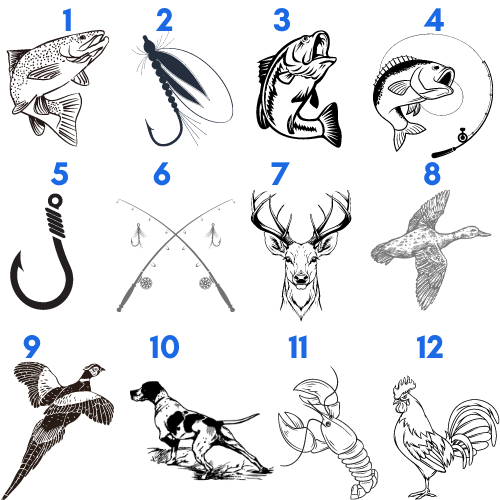 1 2 3 4

5 6 7 8

9 10 11 12